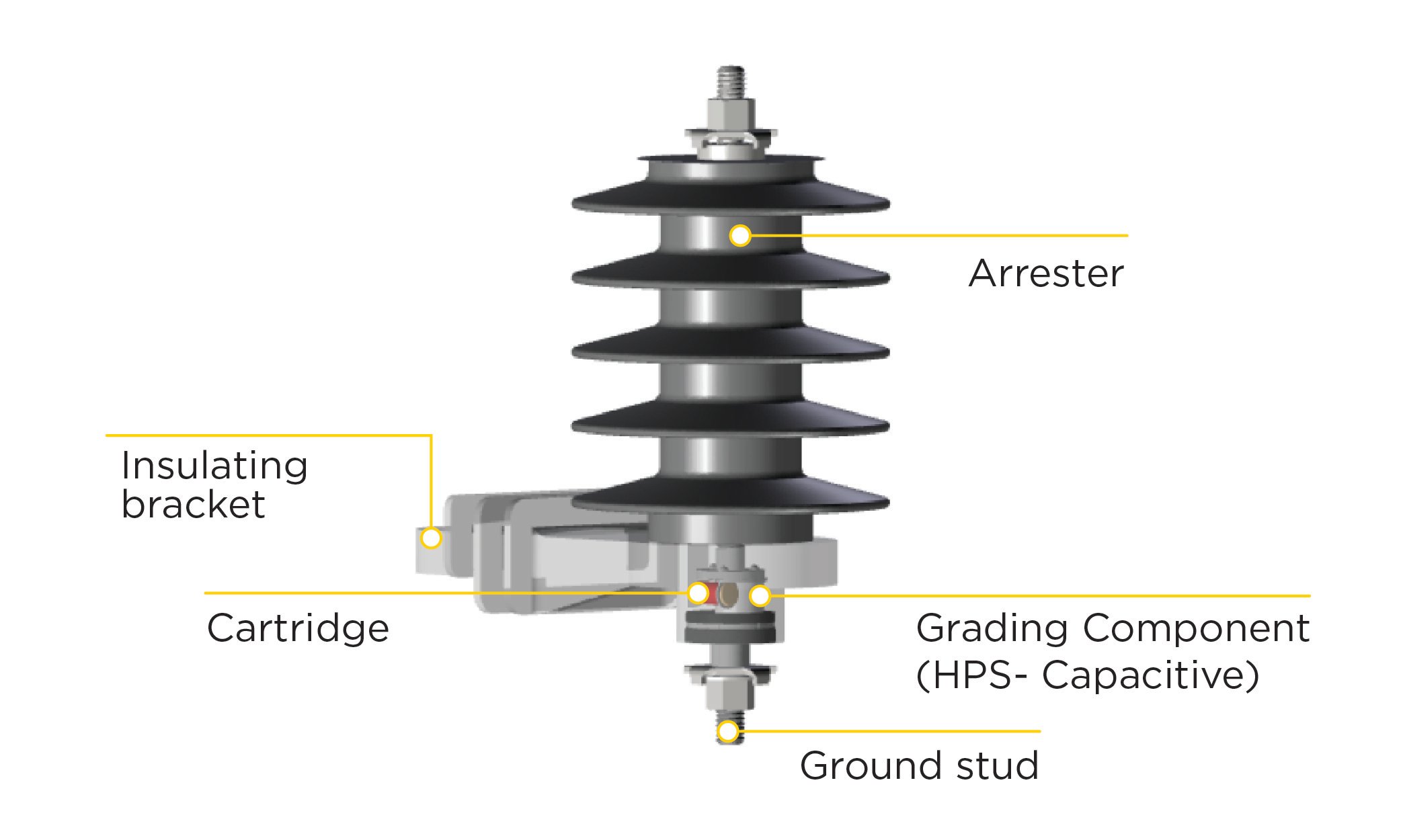 Arrester

Insulating bracket

Cartridge

Grading Component (HPS- Capacitive)

Ground stud